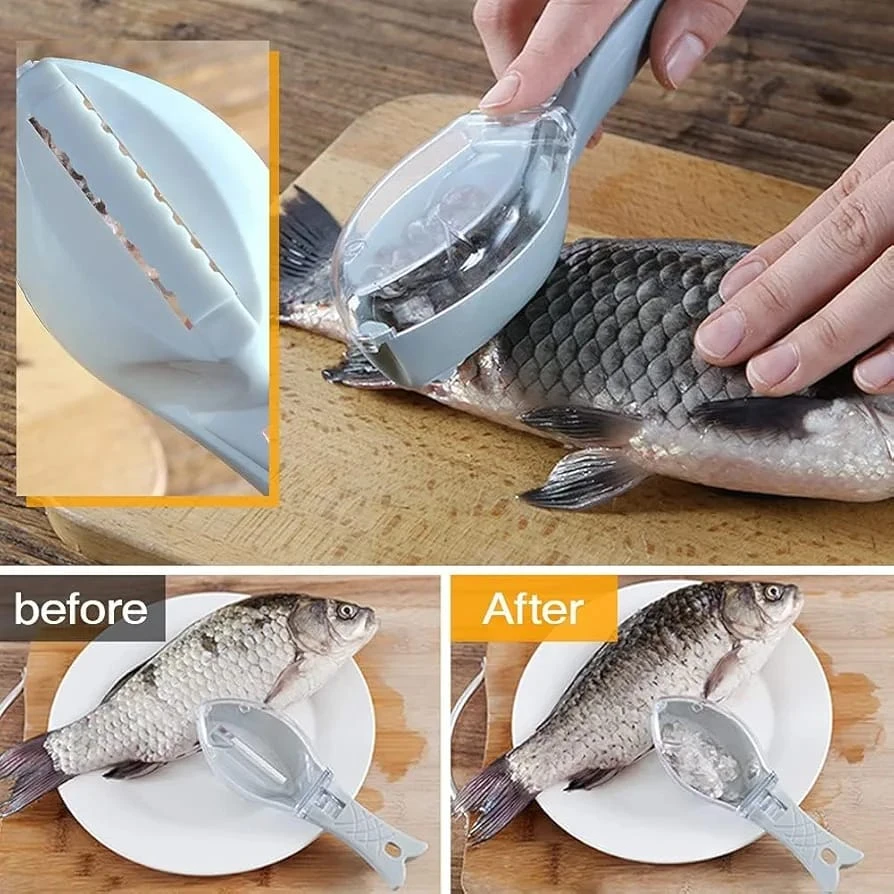 before

After